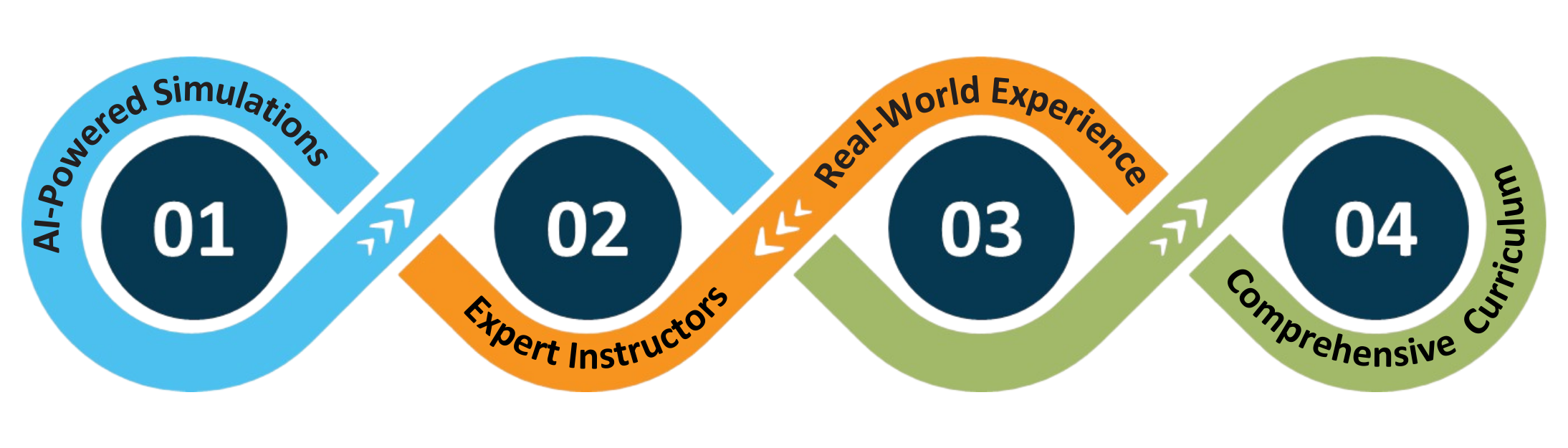 AI-Powered Simulations
01
02
Expert Instructors
Real-World Experience
03
04
Comprehensive Curriculum